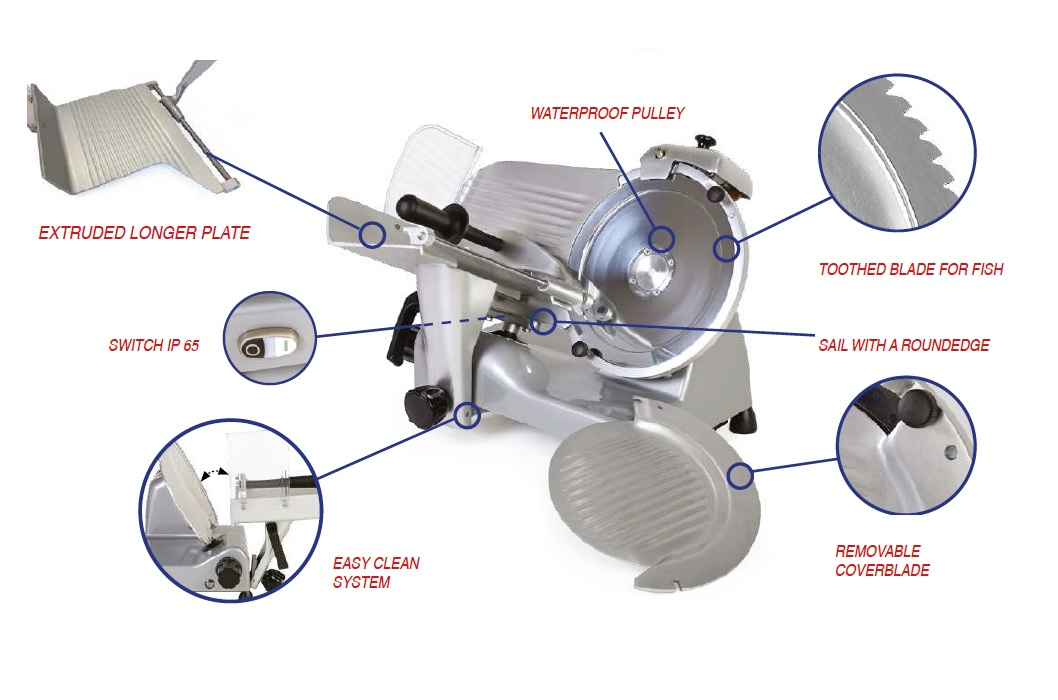 WATERPROOF PULLEY

EXTRUDED LONGER PLATE

TOOTHED BLADE FOR FISH

SWITCH IP 65

SAIL WITH A ROUNDEDGE

EASY CLEAN SYSTEM

REMOVABLE COVERBLADE