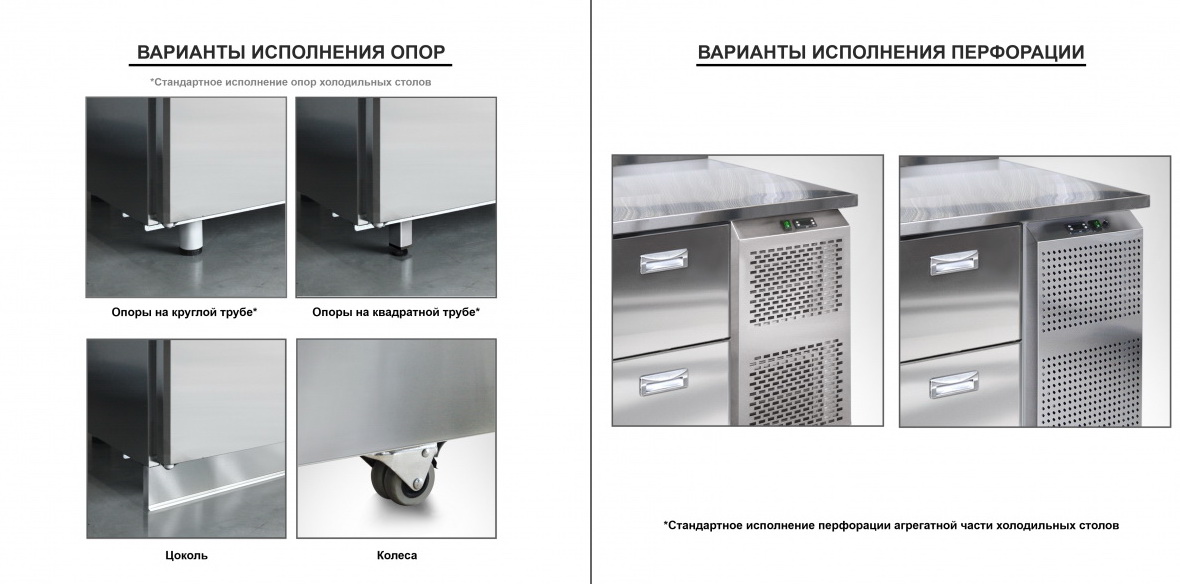 ВАРИАНТЫ ИСПОЛНЕНИЯ ОПОР

*Стандартное исполнение опор холодильных столов

Опоры на круглой трубе*

Опоры на квадратной трубе*

Цоколь

Колеса

ВАРИАНТЫ ИСПОЛНЕНИЯ ПЕРФОРАЦИИ

*Стандартное исполнение перфорации агрегатной части холодильных столов