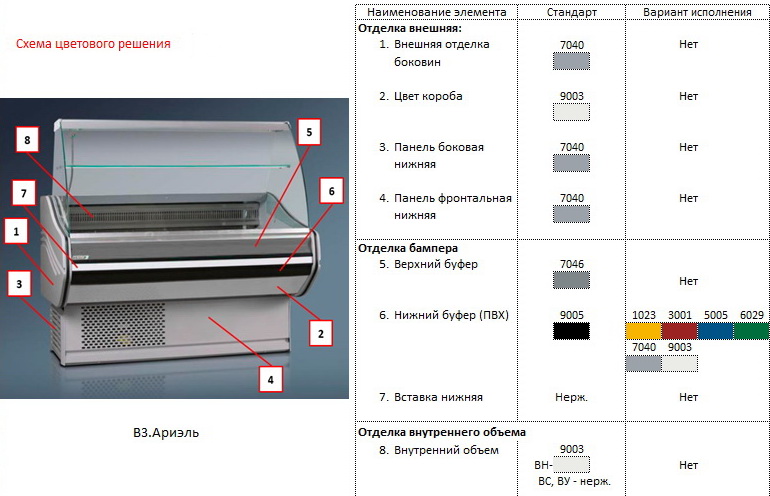 Схема цветового решения

8 5 7 6 1 3 2 4

ВЗ.Ариэль

| Наименование элемента | Стандарт | Вариант исполнения |
|---|---|---|
| **Отделка внешняя:** | | |
| 1. Внешняя отделка боковин | 7040 | Нет |
| 2. Цвет короба | 9003 | Нет |
| 3. Панель боковая нижняя | 7040 | Нет |
| 4. Панель фронтальная нижняя | 7040 | Нет |
| **Отделка бампера** | | |
| 5. Верхний буфер | 7046 | Нет |
| 6. Нижний буфер (ПВХ) | 9005 | 1023 3001 5005 6029 7040 9003 |
| 7. Вставка нижняя | Нерж. | Нет |
| **Отделка внутреннего объема** | | |
| 8. Внутренний объем | 9003 ВН- ВС, ВУ - нерж. | Нет |