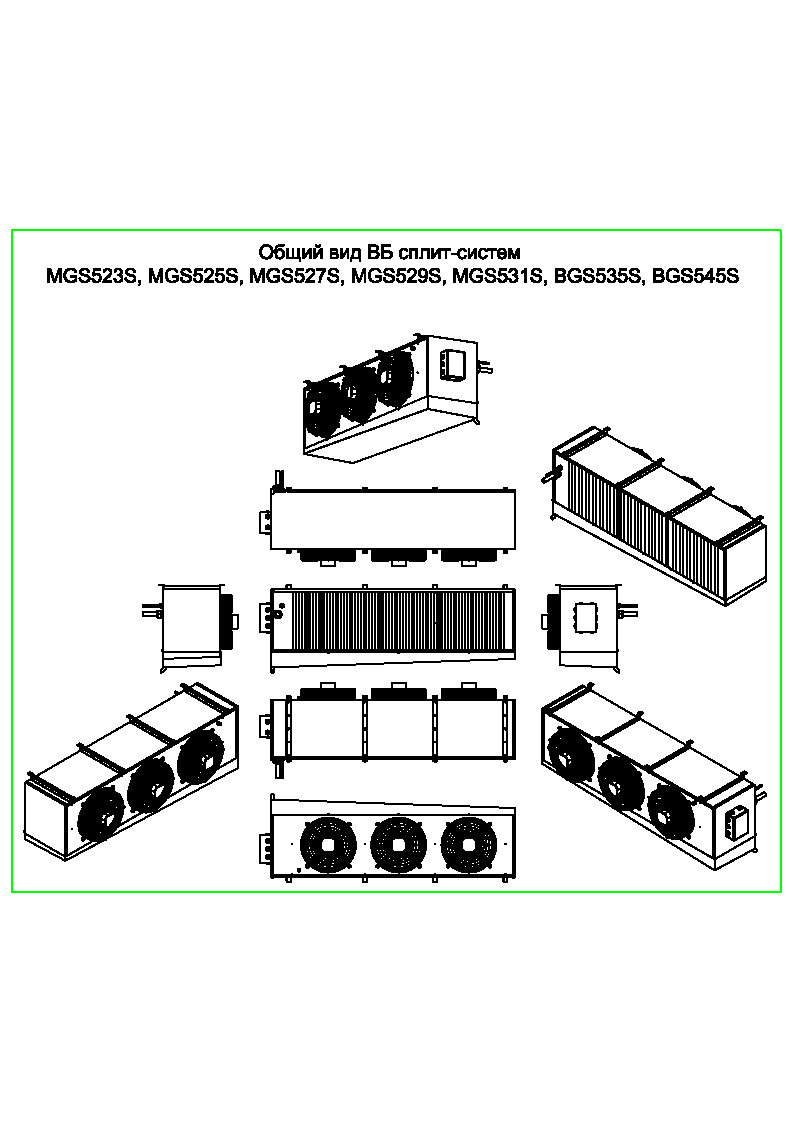 Общий вид ВБ сплит-систем
MGS523S, MGS525S, MGS527S, MGS529S, MGS531S, BGS535S, BGS545S