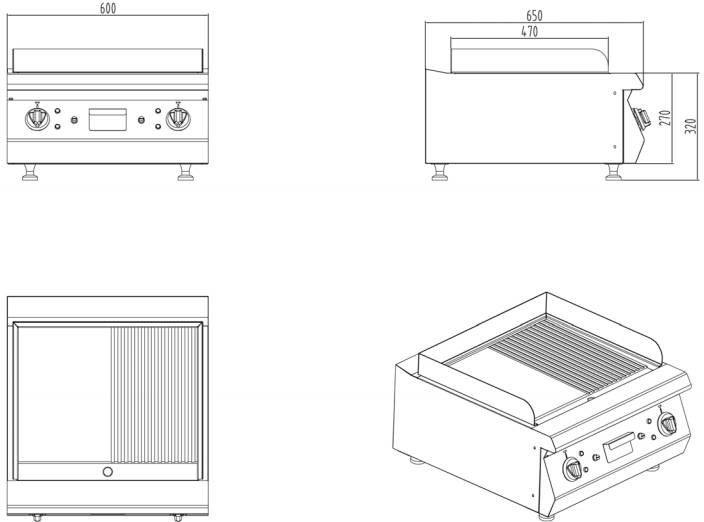 600

650

470

270

320