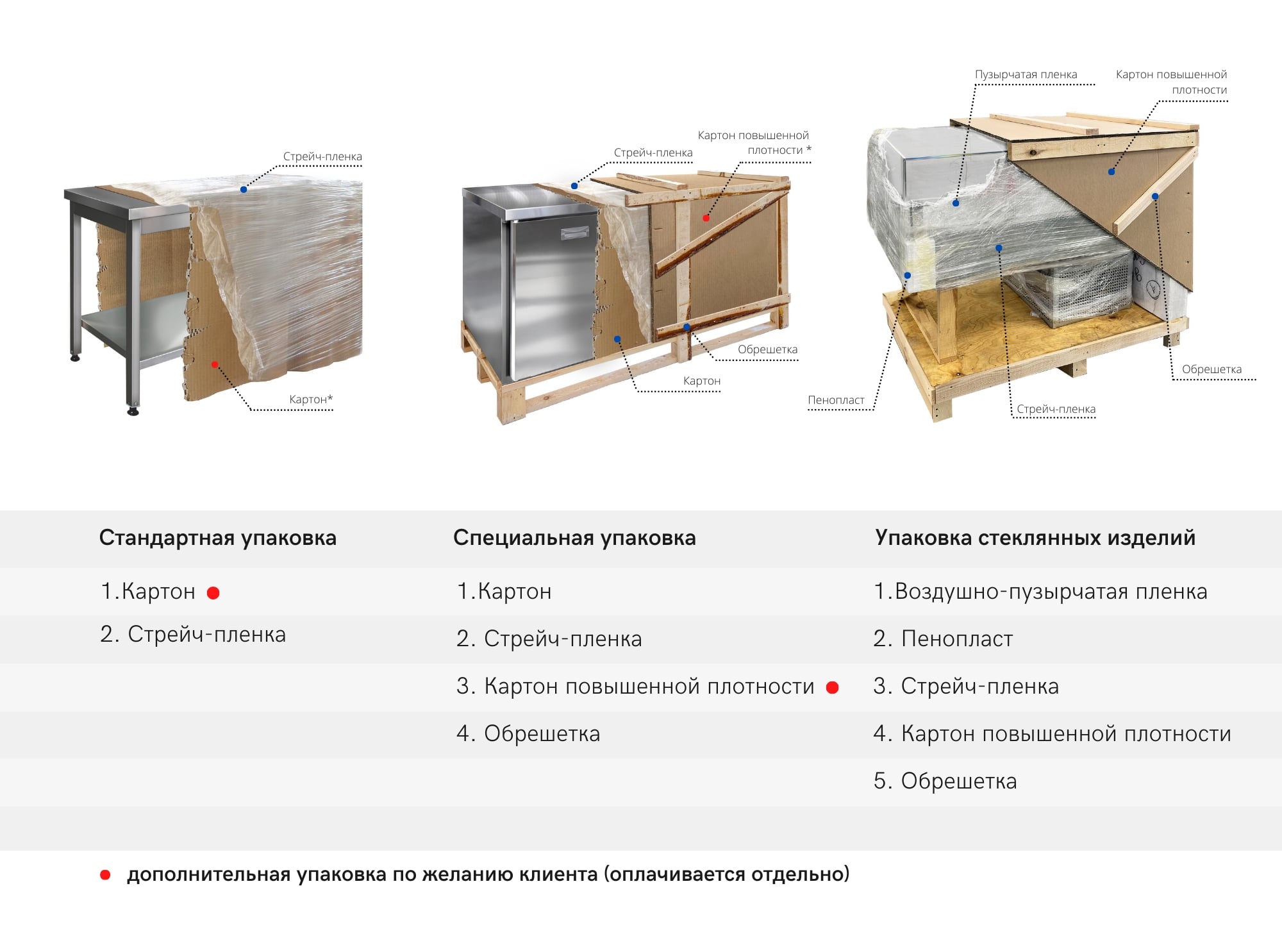 Стрейч-пленка

Картон*

Стрейч-пленка

Картон повышенной плотности *

Обрешетка

Картон

Пузырчатая пленка

Картон повышенной плотности

Обрешетка

Пенопласт

Стрейч-пленка

| Стандартная упаковка | Специальная упаковка | Упаковка стеклянных изделий |
|---|---|---|
| 1.Картон ● | 1.Картон | 1.Воздушно-пузырчатая пленка |
| 2. Стрейч-пленка | 2. Стрейч-пленка | 2. Пенопласт |
| | 3. Картон повышенной плотности ● | 3. Стрейч-пленка |
| | 4. Обрешетка | 4. Картон повышенной плотности |
| | | 5. Обрешетка |

● дополнительная упаковка по желанию клиента (оплачивается отдельно)