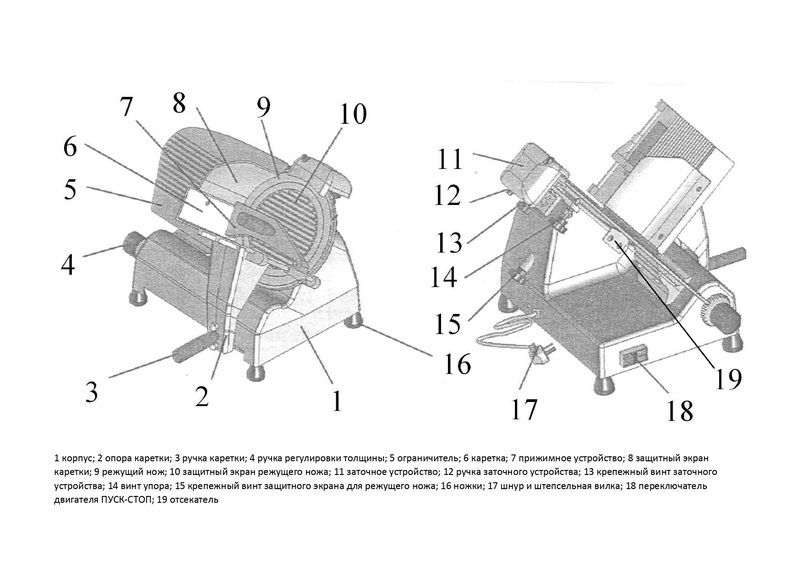 7 8 9 10
6
5
4
3 2 1
16

11
12
13
14
15
17 18 19

1 корпус; 2 опора каретки; 3 ручка каретки; 4 ручка регулировки толщины; 5 ограничитель; 6 каретка; 7 прижимное устройство; 8 защитный экран каретки; 9 режущий нож; 10 защитный экран режущего ножа; 11 заточное устройство; 12 ручка заточного устройства; 13 крепежный винт заточного устройства; 14 винт упора; 15 крепежный винт защитного экрана для режущего ножа; 16 ножки; 17 шнур и штепсельная вилка; 18 переключатель двигателя ПУСК-СТОП; 19 отсекатель