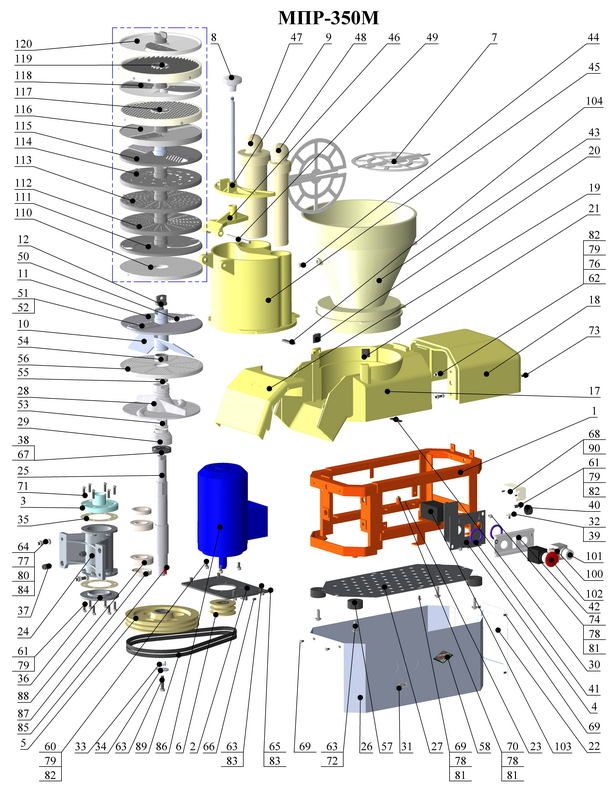 МПР-350М

120
119
118
117
116
115
114
113
112
111
110
12
50
11
51
52
10
54
56
55
28
53
29
38
67
25
71
3
35
64
77
80
84
37
24
61
79
36
88
87
85
5

8
47
9
48
46
49
7
44
45
104
43
20
19
21
82
79
76
62
18
73
17
1
68
90
61
79
82
40
32
39
101
100
102
42
74
78
81
30
41
4
69
22

60
79
82
33
34
63
89
86
6
2
66
63
83
65
83
69
63
72
26
57
31
27
69
78
81
58
70
78
81
23
103