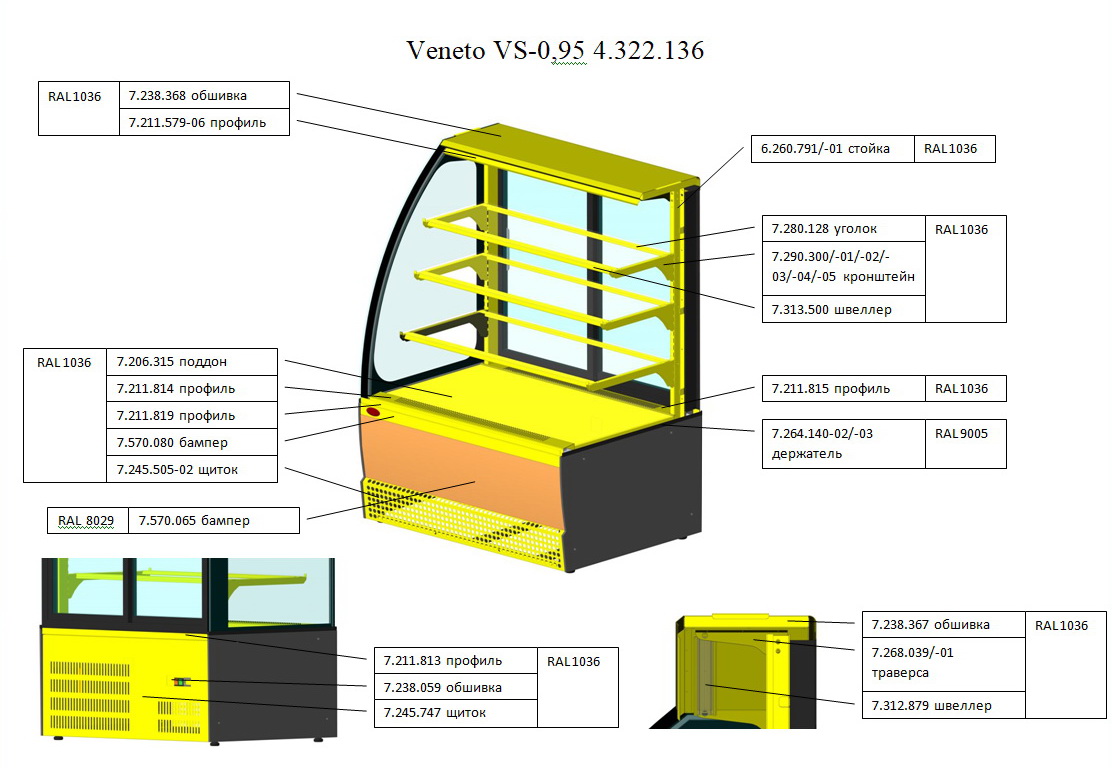 Veneto VS-0,95 4.322.136

| RAL1036 | 7.238.368 обшивка |
|---|---|
| | 7.211.579-06 профиль |

| 6.260.791/-01 стойка | RAL1036 |
|---|---|

| 7.280.128 уголок | RAL1036 |
|---|---|
| 7.290.300/-01/-02/-03/-04/-05 кронштейн | |
| 7.313.500 швеллер | |

| RAL1036 | 7.206.315 поддон |
|---|---|
| | 7.211.814 профиль |
| | 7.211.819 профиль |
| | 7.570.080 бампер |
| | 7.245.505-02 щиток |

| 7.211.815 профиль | RAL1036 |
|---|---|

| 7.264.140-02/-03 держатель | RAL9005 |
|---|---|

| RAL 8029 | 7.570.065 бампер |
|---|---|

| 7.211.813 профиль | RAL1036 |
|---|---|
| 7.238.059 обшивка | |
| 7.245.747 щиток | |

| 7.238.367 обшивка | RAL1036 |
|---|---|
| 7.268.039/-01 траверса | |
| 7.312.879 швеллер | |