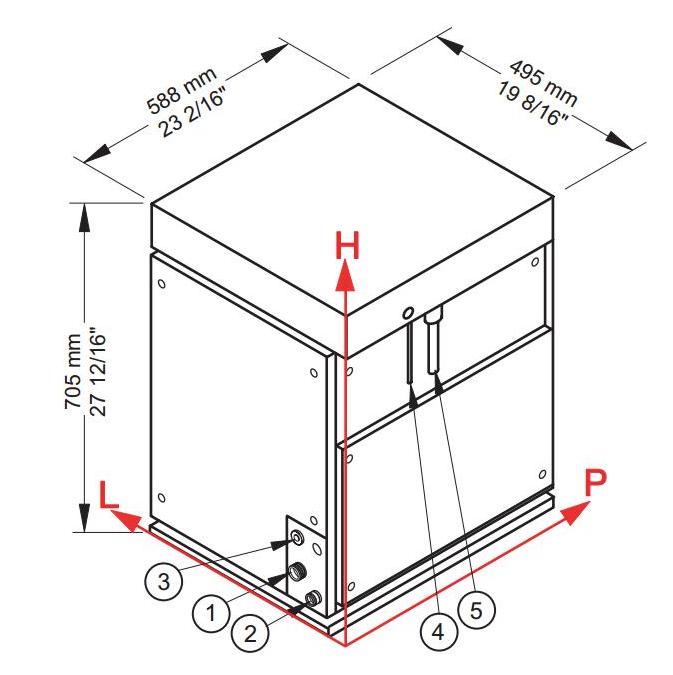 588 mm
23 2/16"

495 mm
19 8/16"

705 mm
27 12/16"

H

L

P

3

1

2

4

5