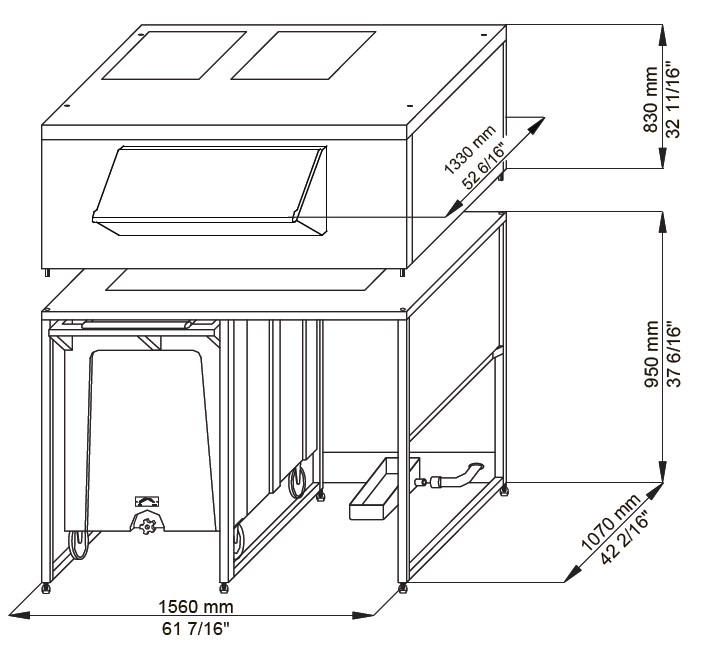 830 mm
32 11/16"

1330 mm
52 6/16"

950 mm
37 6/16"

1070 mm
42 2/16"

1560 mm
61 7/16"