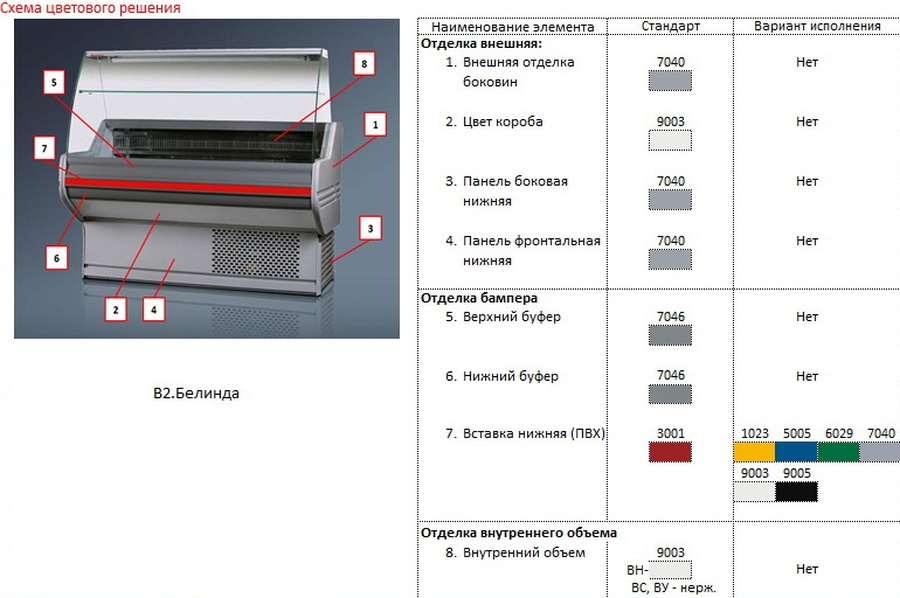 Схема цветового решения

5
8
1
7
3
6
2
4

В2.Белинда

| Наименование элемента | Стандарт | Вариант исполнения |
|---|---|---|
| **Отделка внешняя:** | | |
| 1. Внешняя отделка боковин | 7040 | Нет |
| 2. Цвет короба | 9003 | Нет |
| 3. Панель боковая нижняя | 7040 | Нет |
| 4. Панель фронтальная нижняя | 7040 | Нет |
| **Отделка бампера** | | |
| 5. Верхний буфер | 7046 | Нет |
| 6. Нижний буфер | 7046 | Нет |
| 7. Вставка нижняя (ПВХ) | 3001 | 1023 5005 6029 7040 9003 9005 |
| **Отделка внутреннего объема** | | |
| 8. Внутренний объем | 9003 ВН- ВС, ВУ - нерж. | Нет |